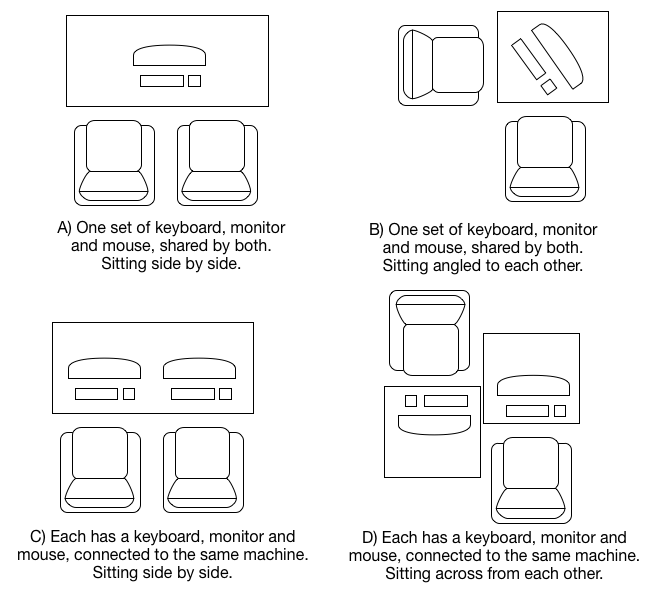 A) One set of keyboard, monitor and mouse, shared by both. Sitting side by side.

B) One set of keyboard, monitor and mouse, shared by both. Sitting angled to each other.

C) Each has a keyboard, monitor and mouse, connected to the same machine. Sitting side by side.

D) Each has a keyboard, monitor and mouse, connected to the same machine. Sitting across from each other.